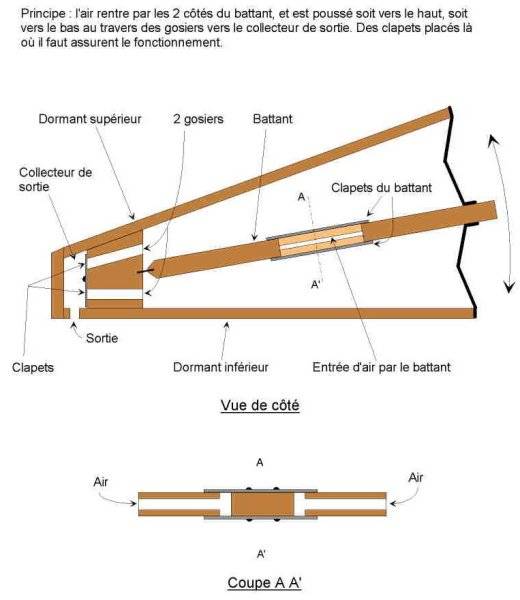 Principe : l'air rentre par les 2 côtés du battant, et est poussé soit vers le haut, soit vers le bas au travers des gosiers vers le collecteur de sortie. Des clapets placés là où il faut assurent le fonctionnement.

Dormant supérieur

2 gosiers

Battant

Collecteur de sortie

Clapets du battant

A

A'

Sortie

Clapets

Dormant inférieur

Entrée d'air par le battant

Vue de côté

A

Air

Air

A'

Coupe A A'